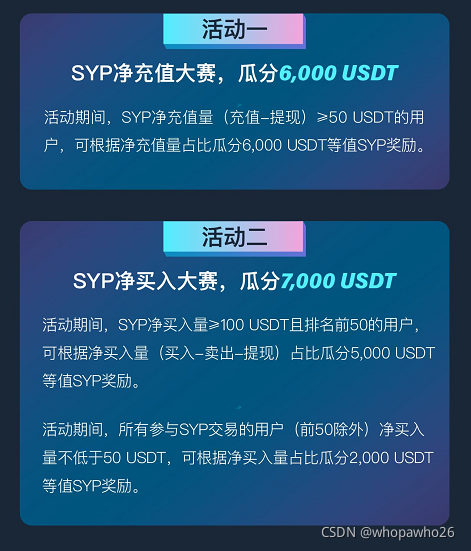 活动一

SYP净充值大赛，瓜分6,000 USDT

活动期间，SYP净充值量（充值-提现）≥50 USDT的用户，可根据净充值量占比瓜分6,000 USDT等值SYP奖励。

活动二

SYP净买入大赛，瓜分7,000 USDT

活动期间，SYP净买入量≥100 USDT且排名前50的用户，可根据净买入量（买入-卖出-提现）占比瓜分5,000 USDT等值SYP奖励。

活动期间，所有参与SYP交易的用户（前50除外）净买入量不低于50 USDT，可根据净买入量占比瓜分2,000 USDT等值SYP奖励。

CSDN @whopawho26